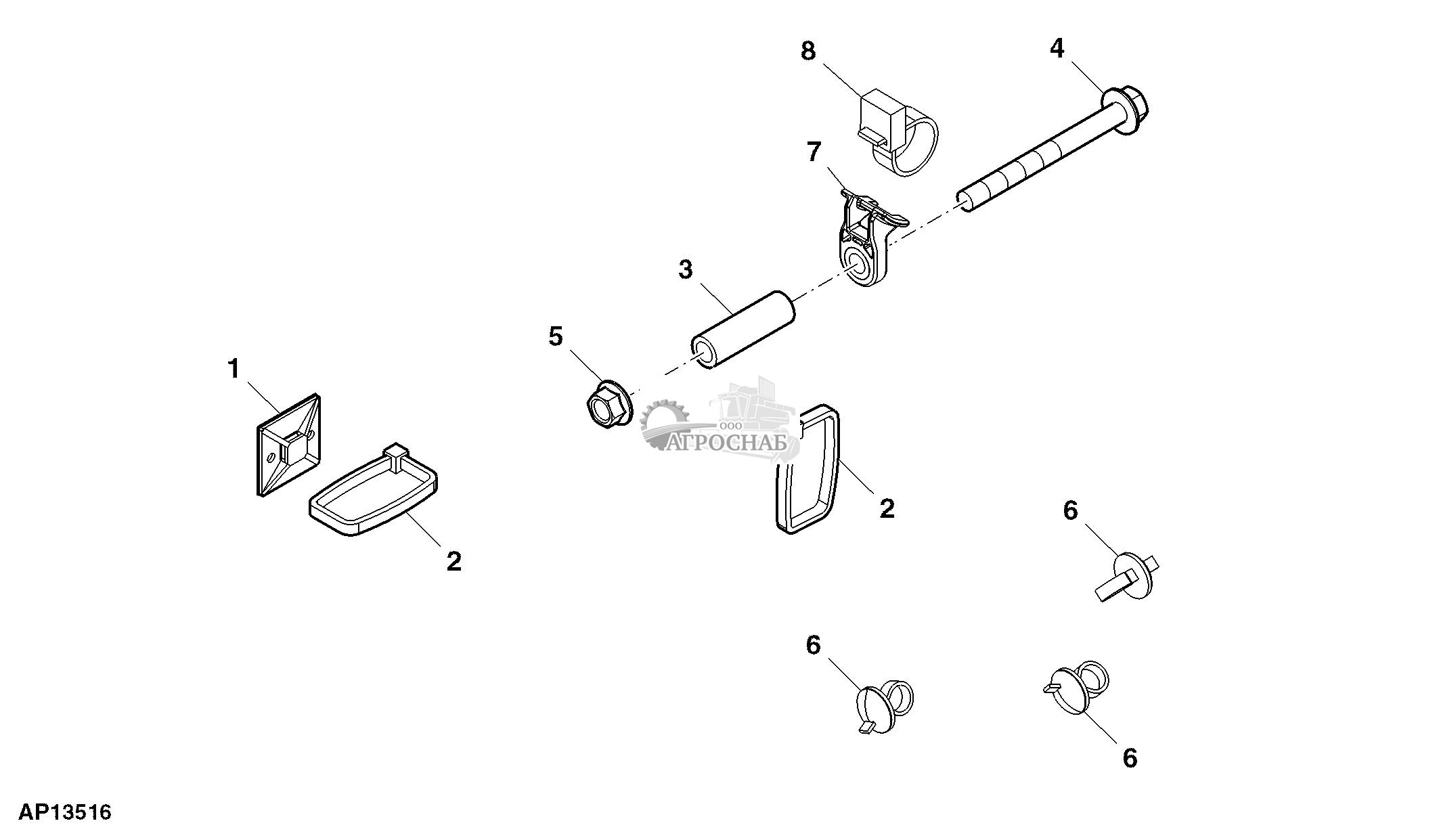 8
4
7
3
5
1
ООО
АГРОСНАБ
2
2
6
6
6
AP13516